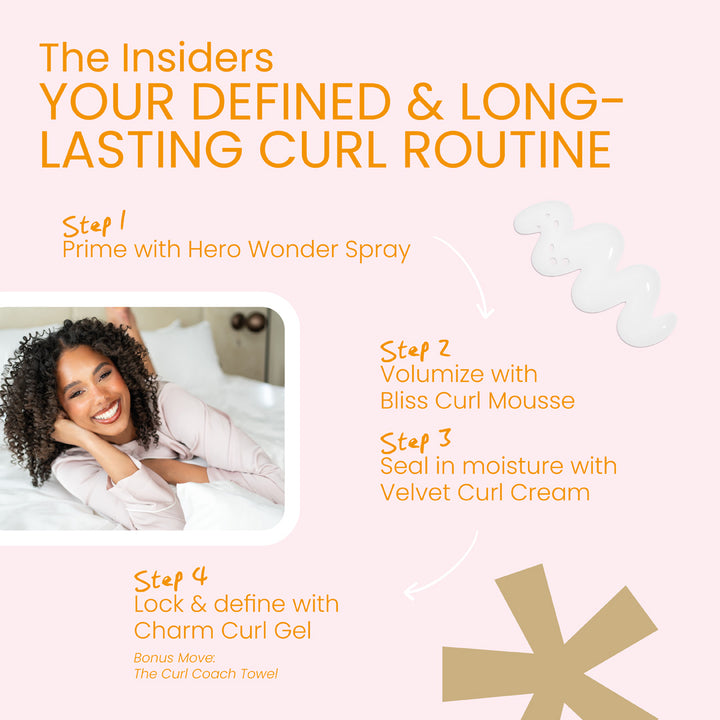 The Insiders
YOUR DEFINED & LONG-LASTING CURL ROUTINE

Step 1
Prime with Hero Wonder Spray

Step 2
Volumize with Bliss Curl Mousse

Step 3
Seal in moisture with Velvet Curl Cream

Step 4
Lock & define with Charm Curl Gel

Bonus Move:
The Curl Coach Towel